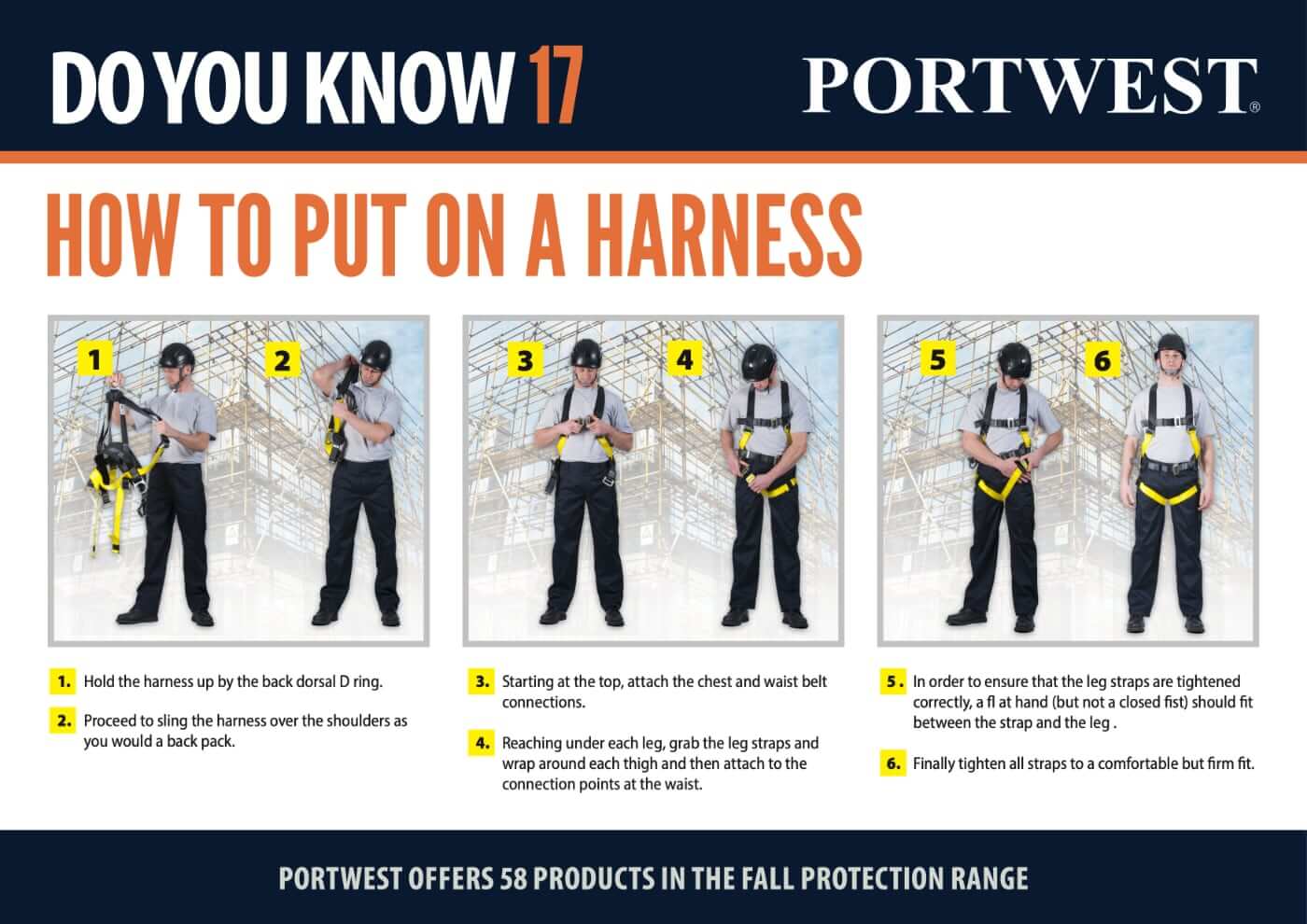 DO YOU KNOW 17

PORTWEST®

HOW TO PUT ON A HARNESS

1

2

3

4

5

6

1. Hold the harness up by the back dorsal D ring.

2. Proceed to sling the harness over the shoulders as you would a back pack.

3. Starting at the top, attach the chest and waist belt connections.

4. Reaching under each leg, grab the leg straps and wrap around each thigh and then attach to the connection points at the waist.

5. In order to ensure that the leg straps are tightened correctly, a fl at hand (but not a closed fist) should fit between the strap and the leg .

6. Finally tighten all straps to a comfortable but firm fit.

PORTWEST OFFERS 58 PRODUCTS IN THE FALL PROTECTION RANGE